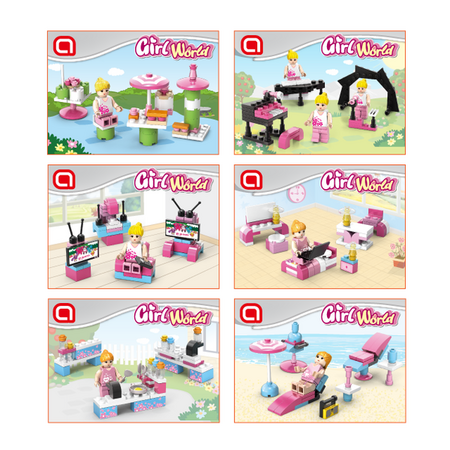 Girl World

Girl World

Girl World

Girl World

Girl World

Girl World